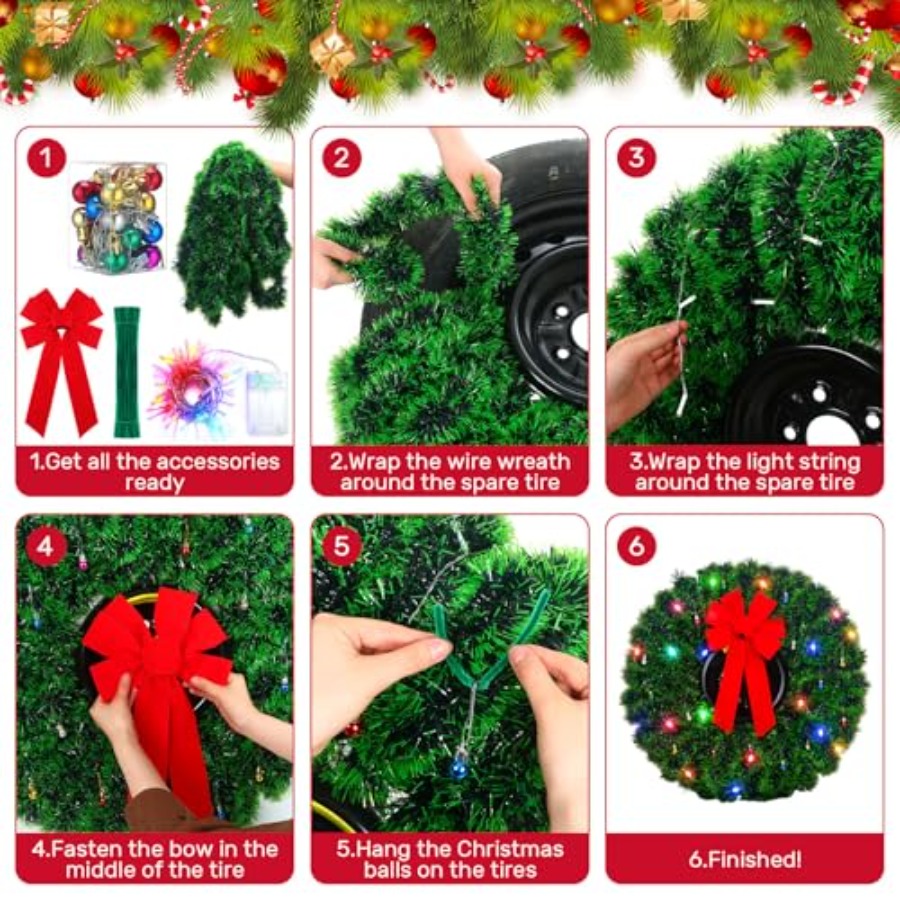 1

1.Get all the accessories ready

2

2.Wrap the wire wreath around the spare tire

3

3.Wrap the light string around the spare tire

4

4.Fasten the bow in the middle of the tire

5

5.Hang the Christmas balls on the tires

6

6.Finished!